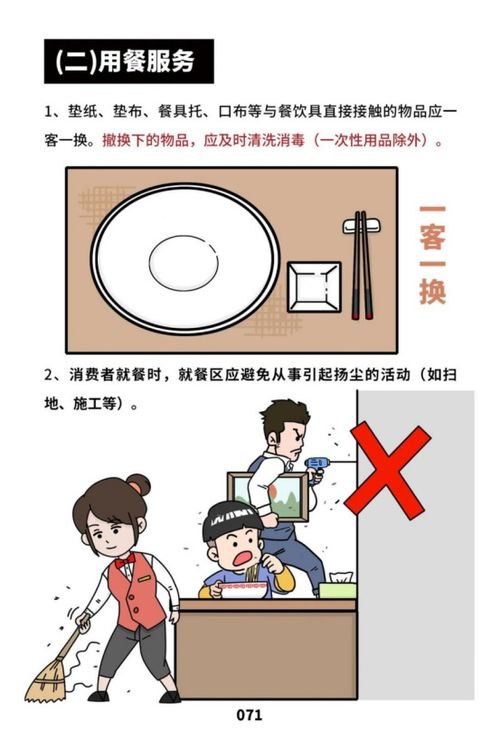 (二)用餐服务

1、垫纸、垫布、餐具托、口布等与餐饮具直接接触的物品应一客一换。撤换下的物品，应及时清洗消毒（一次性用品除外）。

一客一换

2、消费者就餐时，就餐区应避免从事引起扬尘的活动（如扫地、施工等）。

071